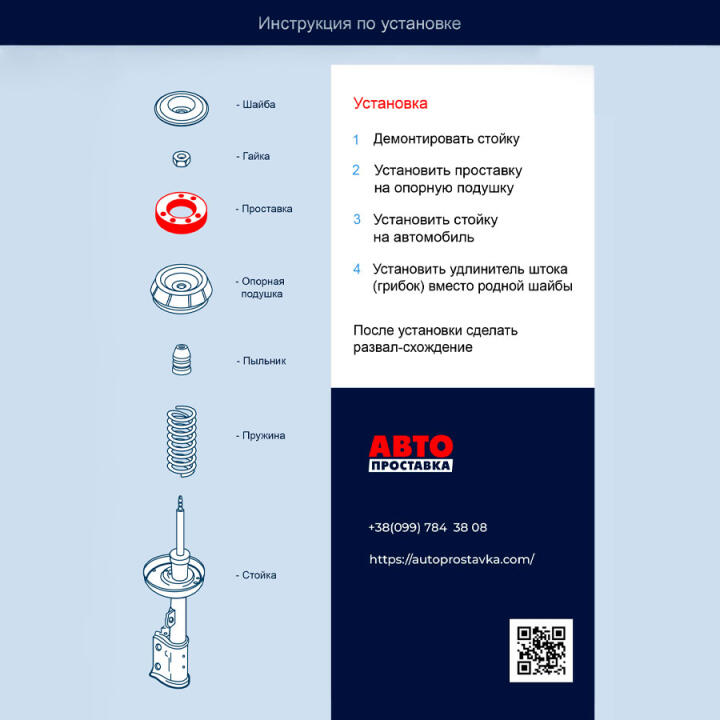 Инструкция по установке

- Шайба

- Гайка

- Проставка

- Опорная подушка

- Пыльник

- Пружина

- Стойка

Установка

1 Демонтировать стойку

2 Установить проставку на опорную подушку

3 Установить стойку на автомобиль

4 Установить удлинитель штока (грибок) вместо родной шайбы

После установки сделать развал-схождение

АВТО ПРОСТАВКА

+38(099) 784 38 08

https://autoprostavka.com/