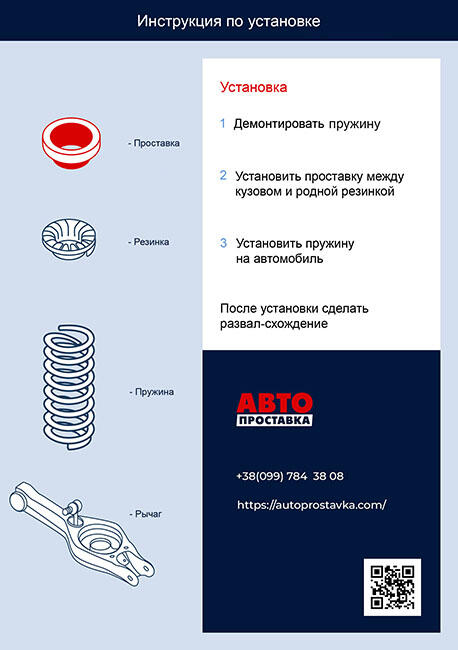 Инструкция по установке

- Проставка

- Резинка

- Пружина

- Рычаг

Установка

1 Демонтировать пружину

2 Установить проставку между кузовом и родной резинкой

3 Установить пружину на автомобиль

После установки сделать развал-схождение

АВТО
ПРОСТАВКА

+38(099) 784 38 08

https://autoprostavka.com/