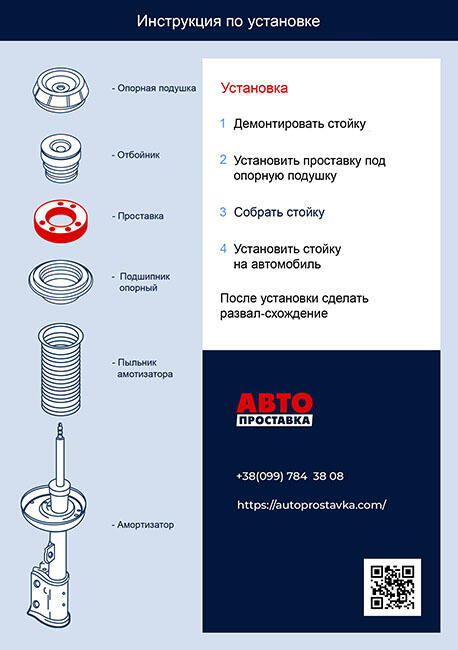 Инструкция по установке

- Опорная подушка

- Отбойник

- Проставка

- Подшипник опорный

- Пыльник амотизатора

- Амортизатор

Установка

1 Демонтировать стойку

2 Установить проставку под опорную подушку

3 Собрать стойку

4 Установить стойку на автомобиль

После установки сделать развал-схождение

АВТО
ПРОСТАВКА

+38(099) 784 38 08

https://autoprostavka.com/