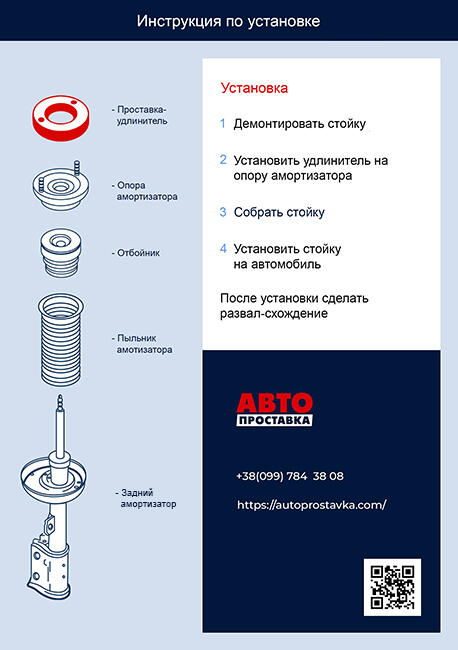 Инструкция по установке

- Проставка-удлинитель

- Опора амортизатора

- Отбойник

- Пыльник амотизатора

- Задний амортизатор

Установка

1 Демонтировать стойку

2 Установить удлинитель на опору амортизатора

3 Собрать стойку

4 Установить стойку на автомобиль

После установки сделать развал-схождение

АВТО
ПРОСТАВКА

+38(099) 784 38 08

https://autoprostavka.com/