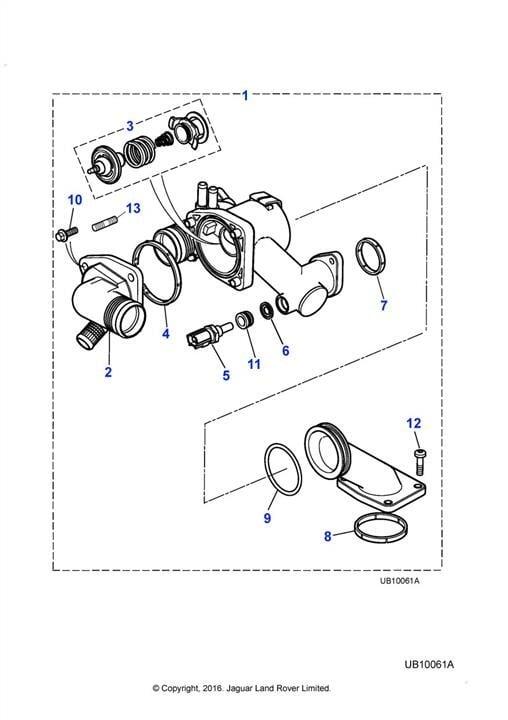 1
3
10
13
7
4
2
5
11
6
12
9
8
UB10061A

UB10061A

© Copyright, 2016. Jaguar Land Rover Limited.