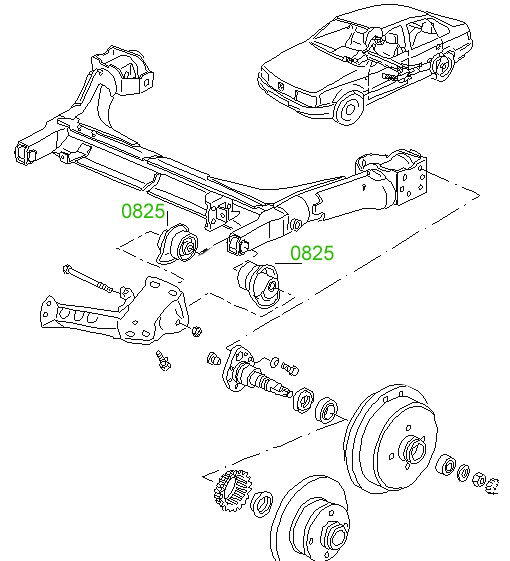 0825

0825