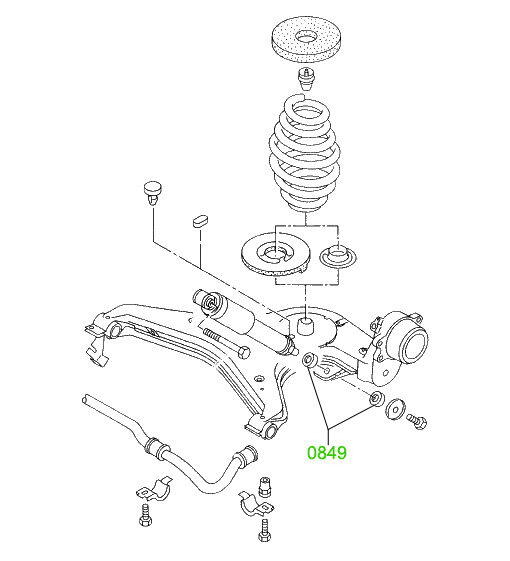 0849