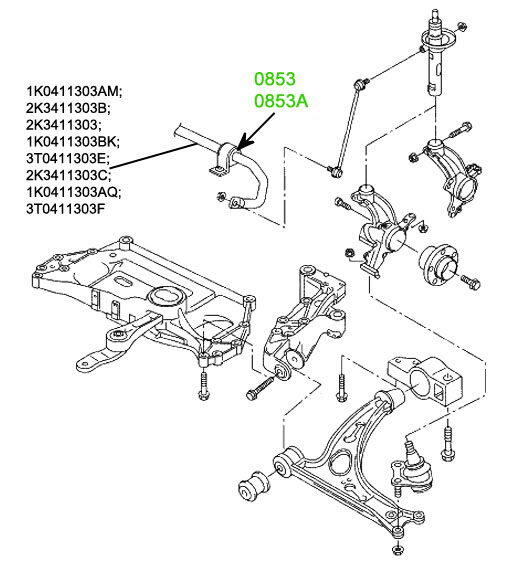 1K0411303AM;
2K3411303B;
2K3411303;
1K0411303BK;
3T0411303E;
2K3411303C;
1K0411303AQ;
3T0411303F

0853
0853A