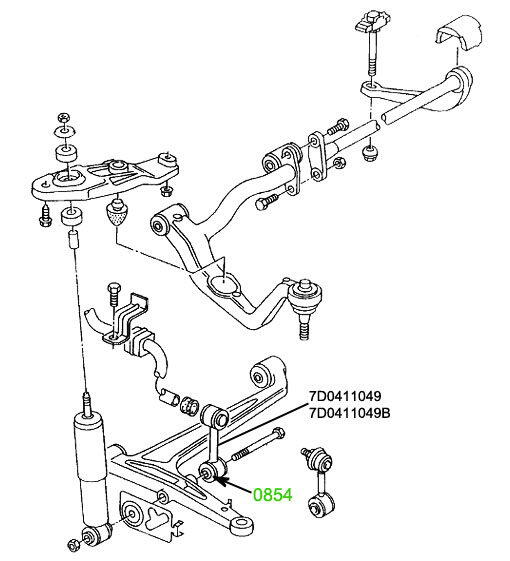 7D0411049
7D0411049B

0854