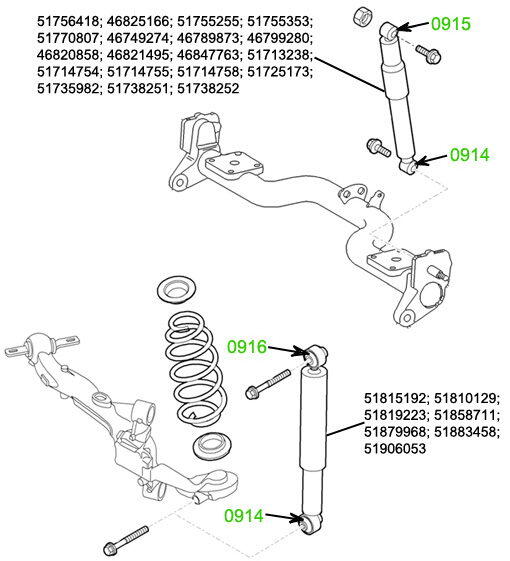 51756418; 46825166; 51755255; 51755353; 51770807; 46749274; 46789873; 46799280; 46820858; 46821495; 46847763; 51713238; 51714754; 51714755; 51714758; 51725173; 51735982; 51738251; 51738252

0915

0914

0916

51815192; 51810129; 51819223; 51858711; 51879968; 51883458; 51906053

0914