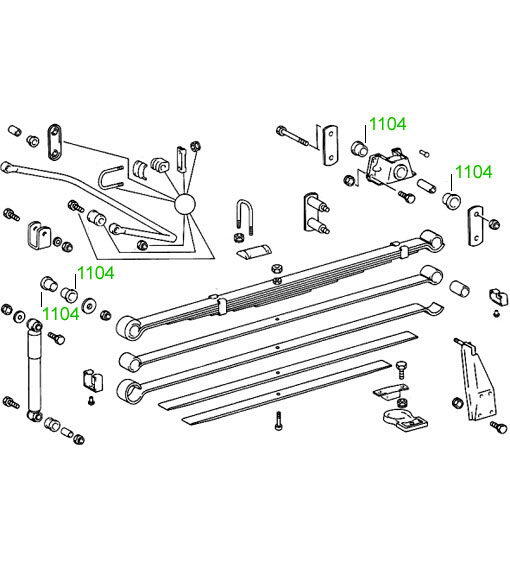 1104
1104
1104
1104