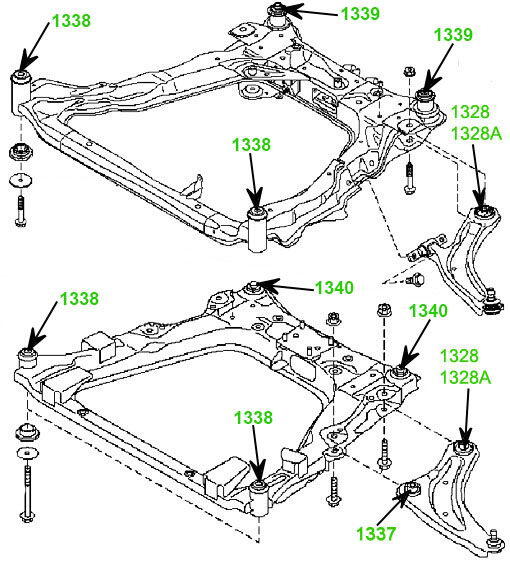 1338
1339
1339
1328
1328A
1338
1338
1340
1340
1328
1328A
1338
1337