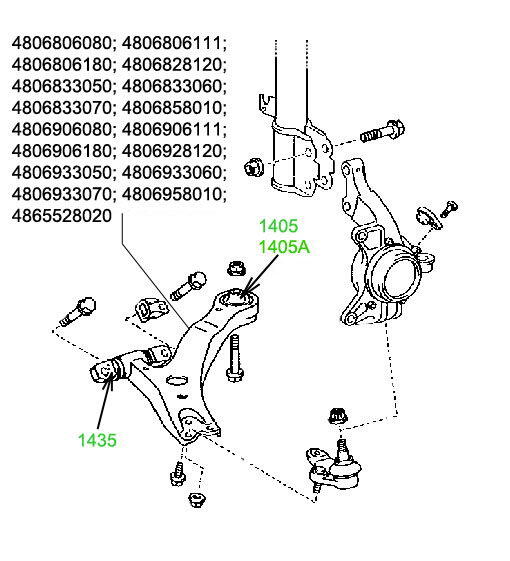 4806806080; 4806806111; 4806806180; 4806828120; 4806833050; 4806833060; 4806833070; 4806858010; 4806906080; 4806906111; 4806906180; 4806928120; 4806933050; 4806933060; 4806933070; 4806958010; 4865528020

1405
1405A

1435