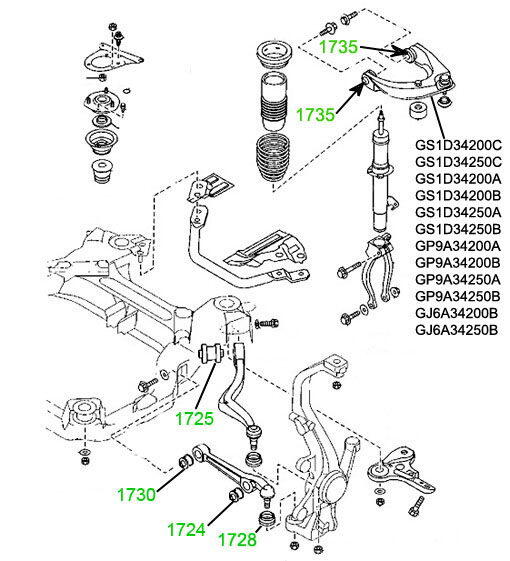 1735

1735

GS1D34200C
GS1D34250C
GS1D34200A
GS1D34200B
GS1D34250A
GS1D34250B
GP9A34200A
GP9A34200B
GP9A34250A
GP9A34250B
GJ6A34200B
GJ6A34250B

1725

1730

1724

1728