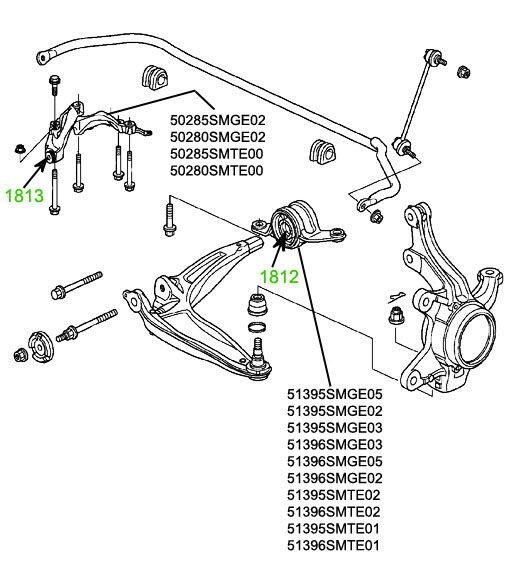 50285SMGE02
50280SMGE02
50285SMTE00
50280SMTE00

1813

1812

51395SMGE05
51395SMGE02
51395SMGE03
51396SMGE03
51396SMGE05
51396SMGE02
51395SMTE02
51396SMTE02
51395SMTE01
51396SMTE01