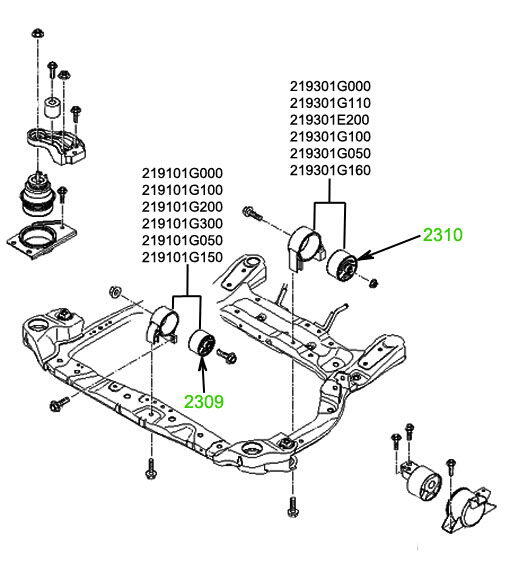 219301G000
219301G110
219301E200
219301G100
219301G050
219301G160

219101G000
219101G100
219101G200
219101G300
219101G050
219101G150

2310

2309