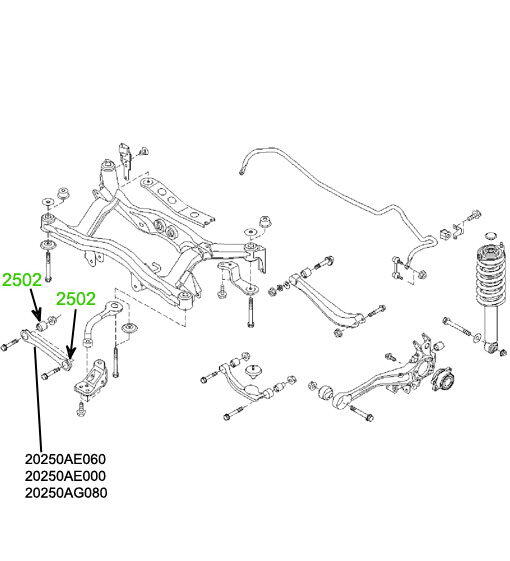 2502
2502
20250AE060
20250AE000
20250AG080